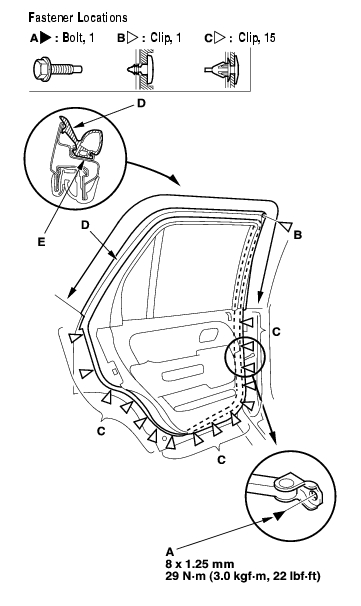 Fastener Locations

A▶ : Bolt, 1   B▷ : Clip, 1   C▷ : Clip, 15

D

E

D

B

C

C

C

A
8 x 1.25 mm
29 N·m (3.0 kgf·m, 22 lbf·ft)