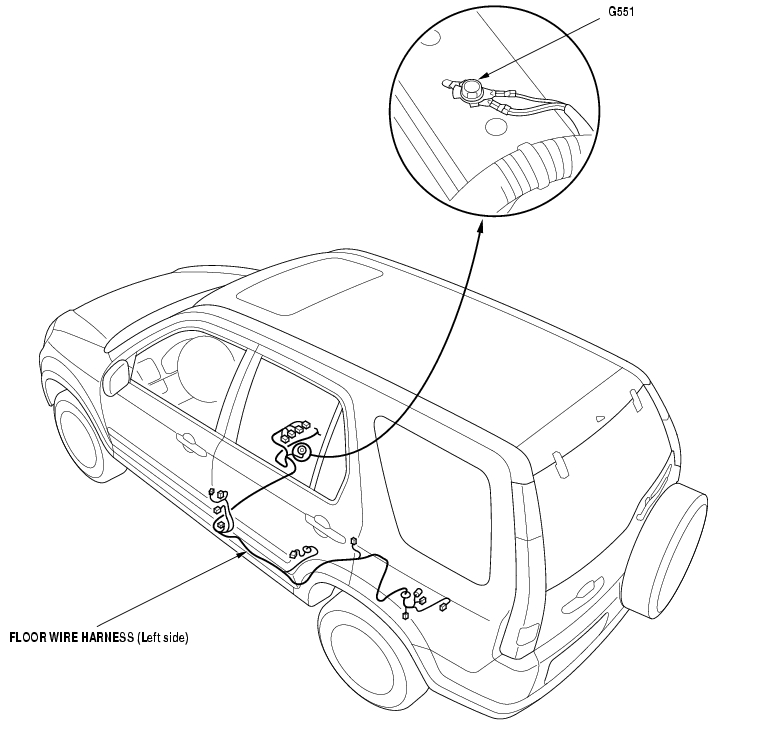 G551

FLOOR WIRE HARNESS (Left side)