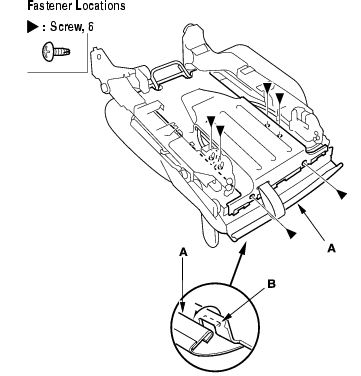 Fastener Locations

▶ : Screw, 6

A

A

B