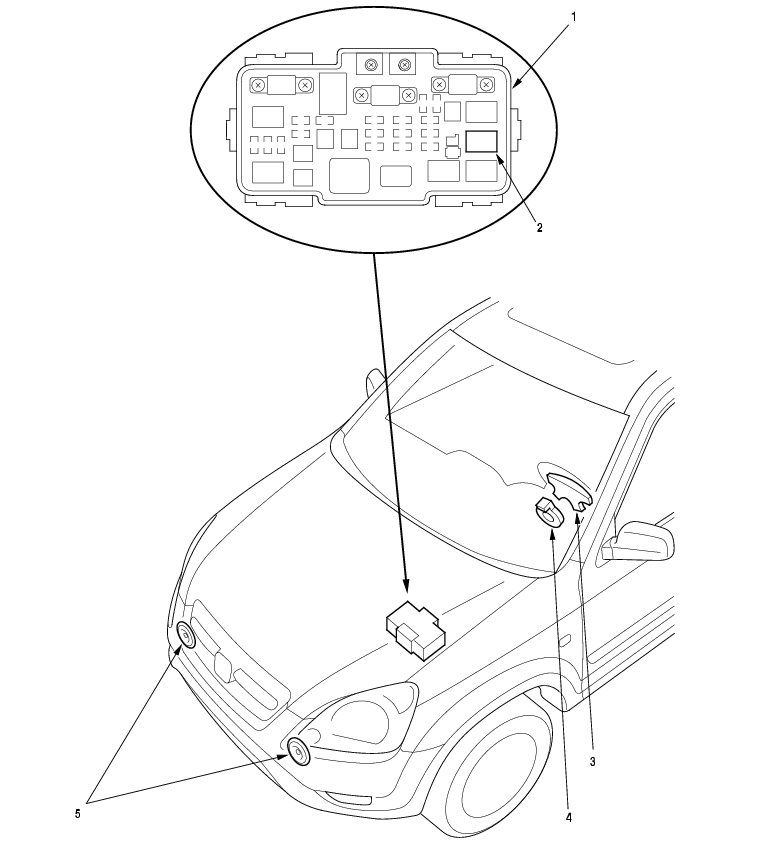 1
2
3
4
5