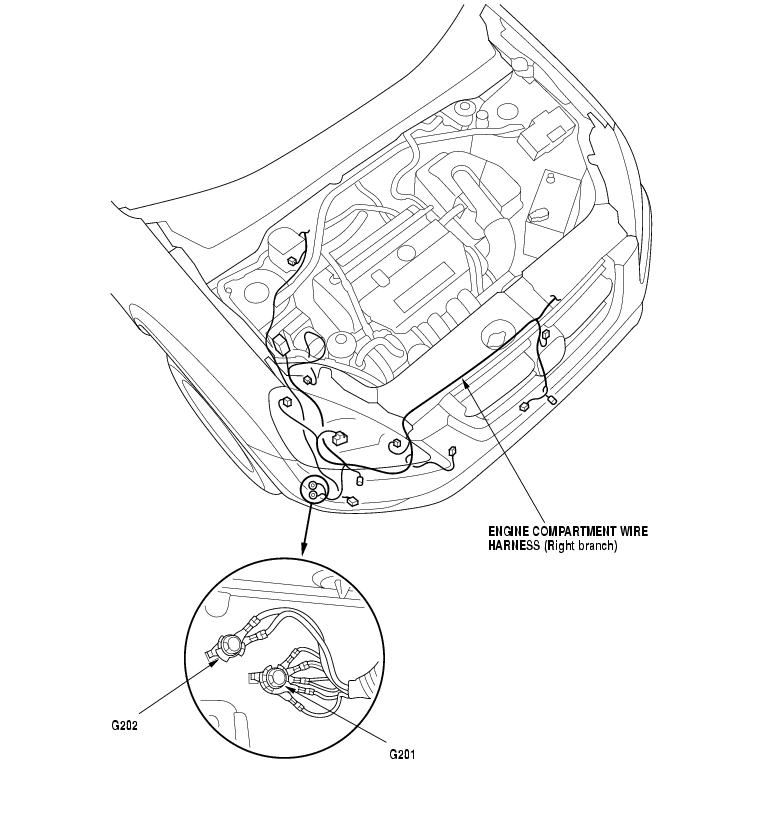 ENGINE COMPARTMENT WIRE HARNESS (Right branch)

G202

G201