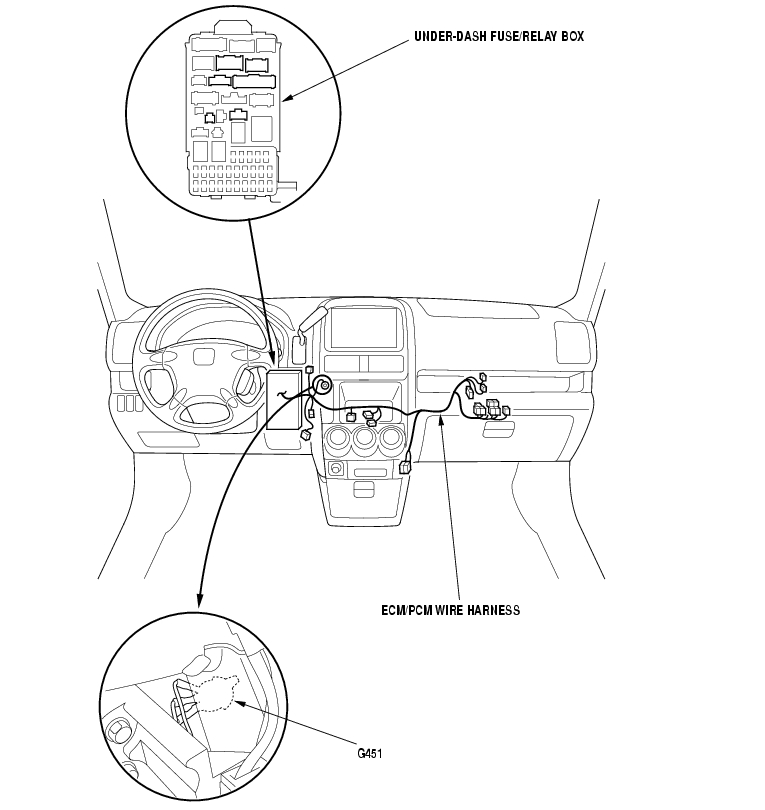 UNDER-DASH FUSE/RELAY BOX

ECM/PCM WIRE HARNESS

G451