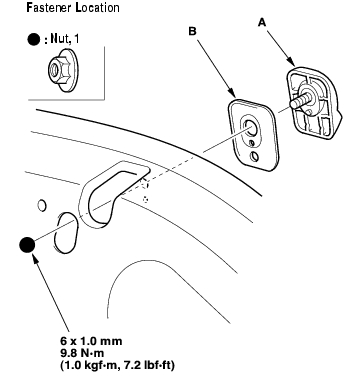 Fastener Location

● : Nut, 1

B

A

6 x 1.0 mm
9.8 N·m
(1.0 kgf·m, 7.2 lbf·ft)