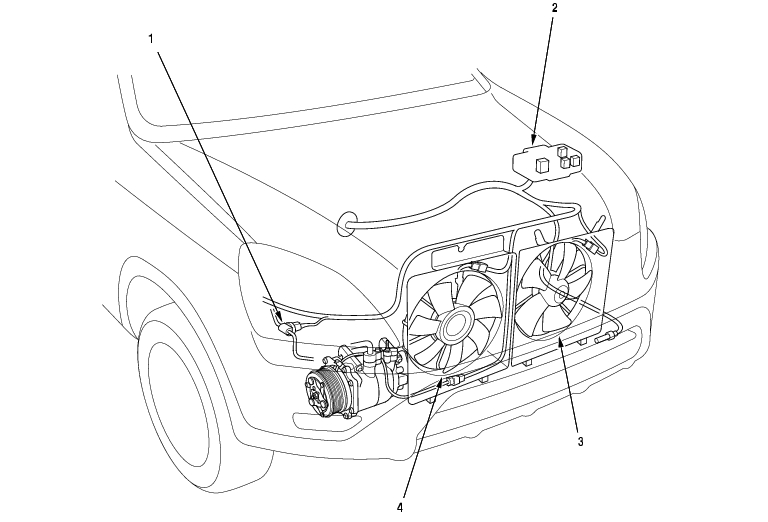 1
2
3
4