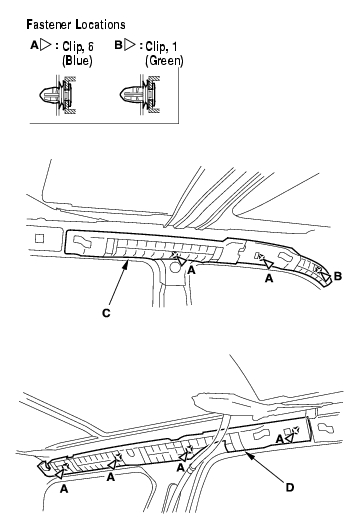 Fastener Locations

A▷ : Clip, 6 (Blue)

B▷ : Clip, 1 (Green)

A
A
B
C

A
A
A
A
D