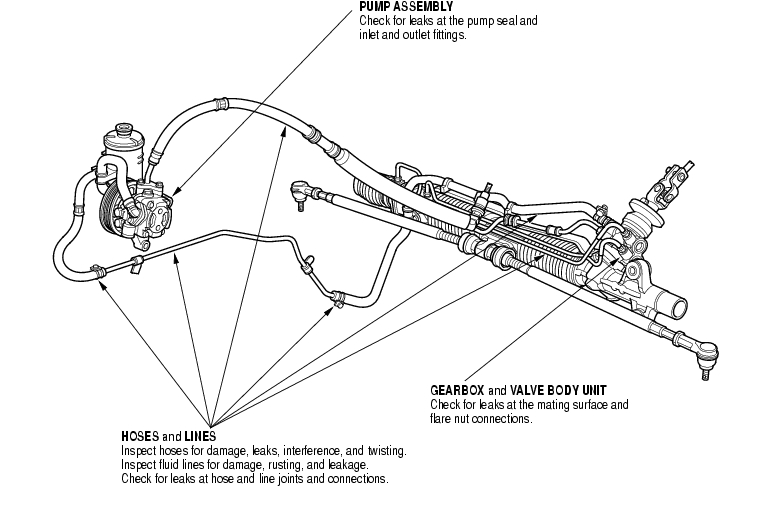 PUMP ASSEMBLY
Check for leaks at the pump seal and inlet and outlet fittings.

GEARBOX and VALVE BODY UNIT
Check for leaks at the mating surface and flare nut connections.

HOSES and LINES
Inspect hoses for damage, leaks, interference, and twisting.
Inspect fluid lines for damage, rusting, and leakage.
Check for leaks at hose and line joints and connections.