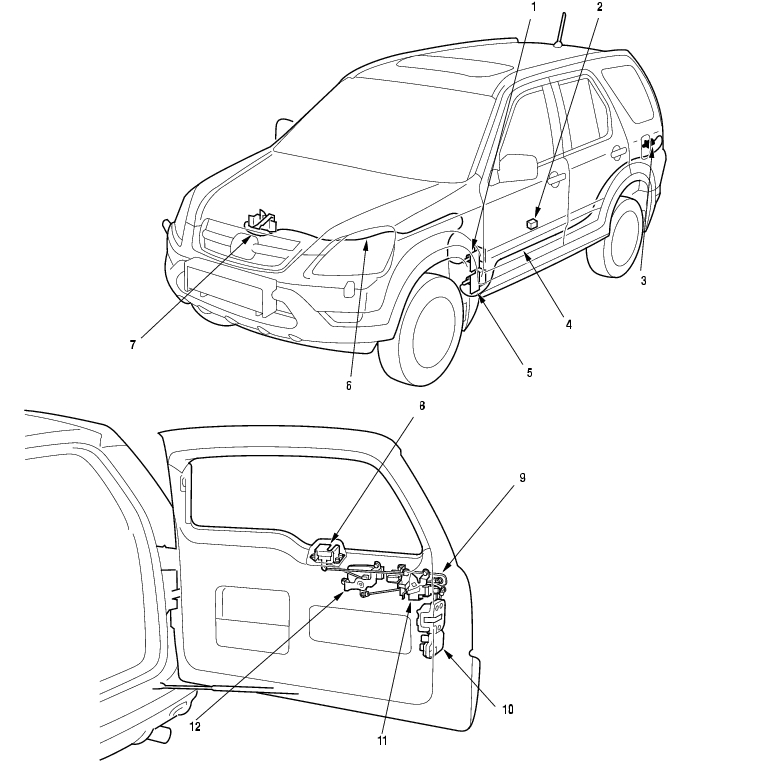 1
2
3
4
5
6
7
8
9
10
11
12