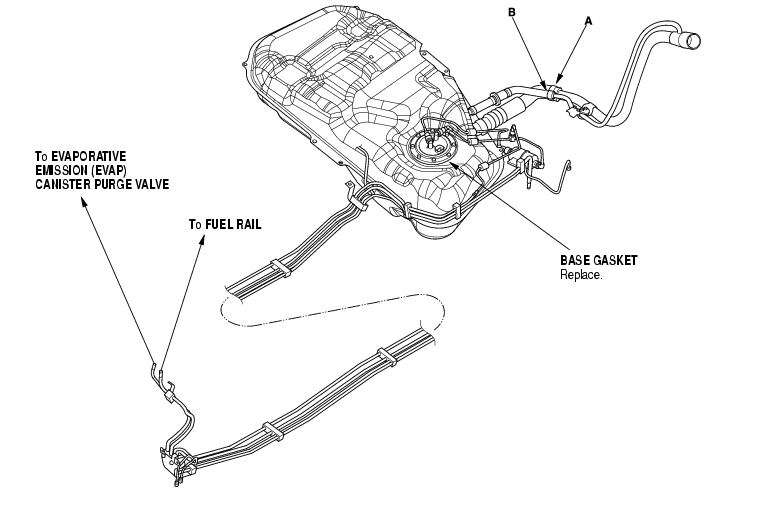 B

A

To EVAPORATIVE EMISSION (EVAP) CANISTER PURGE VALVE

To FUEL RAIL

BASE GASKET
Replace.