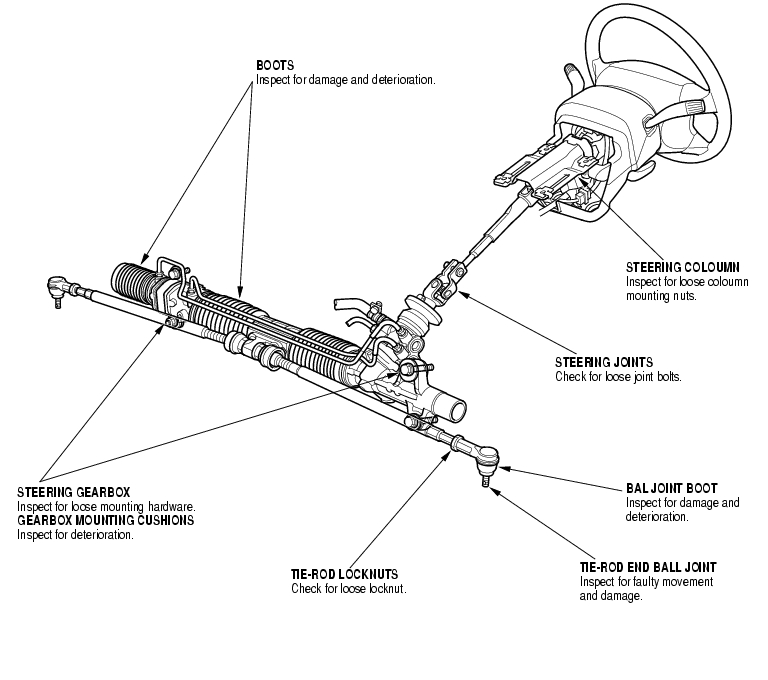 BOOTS
Inspect for damage and deterioration.

STEERING COLOUMN
Inspect for loose coloumn mounting nuts.

STEERING JOINTS
Check for loose joint bolts.

STEERING GEARBOX
Inspect for loose mounting hardware.
GEARBOX MOUNTING CUSHIONS
Inspect for deterioration.

BAL JOINT BOOT
Inspect for damage and deterioration.

TIE-ROD LOCKNUTS
Check for loose locknut.

TIE-ROD END BALL JOINT
Inspect for faulty movement and damage.