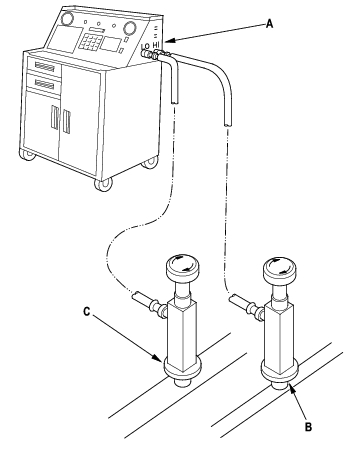 A
LO HI
C
B