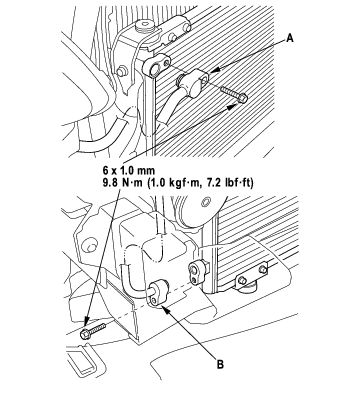 A

6 x 1.0 mm
9.8 N·m (1.0 kgf·m, 7.2 lbf·ft)

B