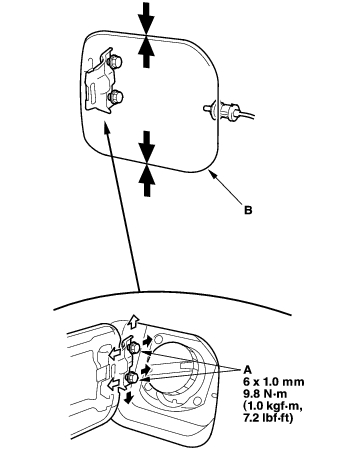 B

A
6 x 1.0 mm
9.8 N·m
(1.0 kgf·m,
7.2 lbf·ft)