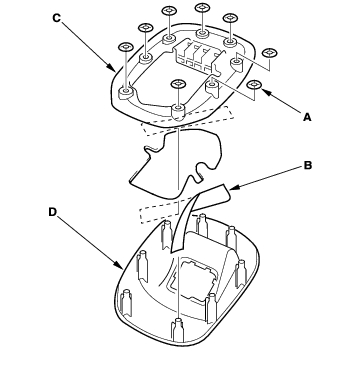 C
A
B
D