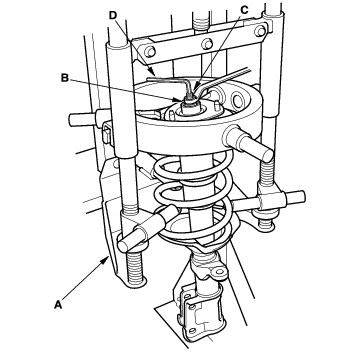 D
C
B
A