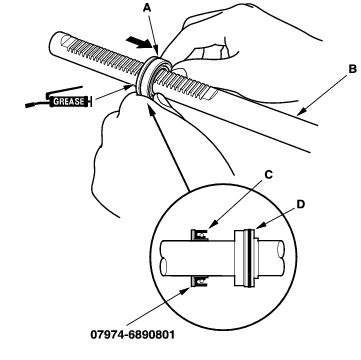 A

B

GREASE

C

D

07974-6890801