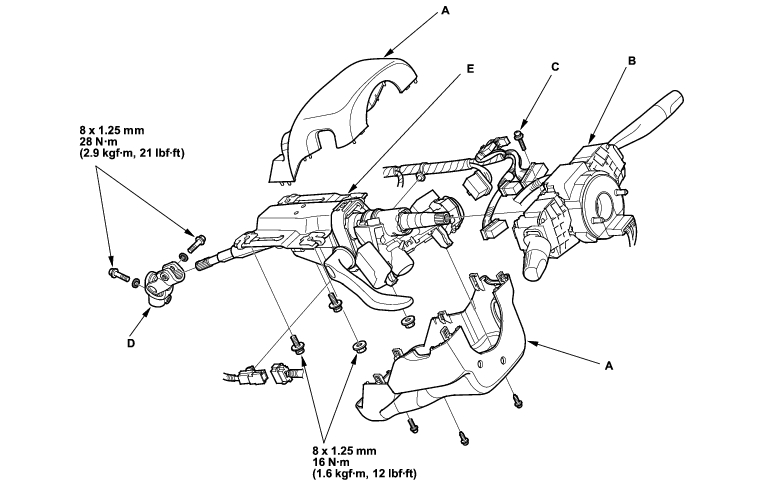 A

E

C

B

8 x 1.25 mm
28 N·m
(2.9 kgf·m, 21 lbf·ft)

D

A

8 x 1.25 mm
16 N·m
(1.6 kgf·m, 12 lbf·ft)