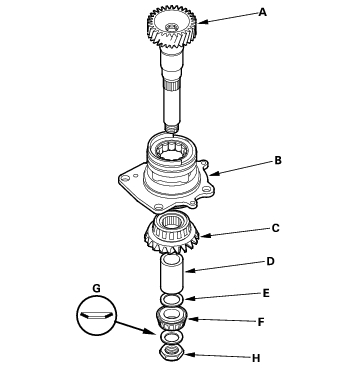 A
B
C
D
G
E
F
H