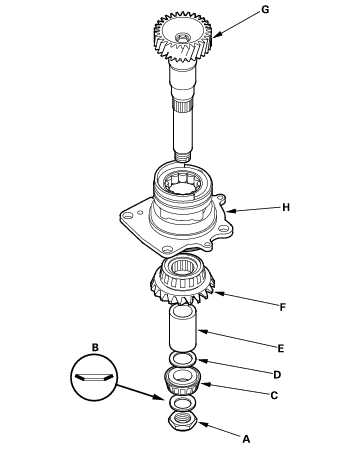 G

H

F

E

B

D

C

A