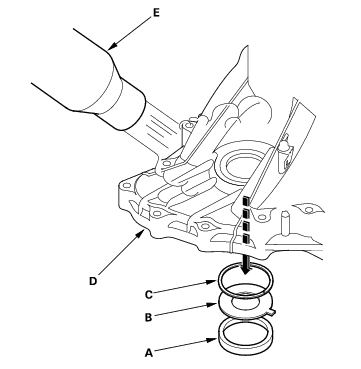 E
D
C
B
A