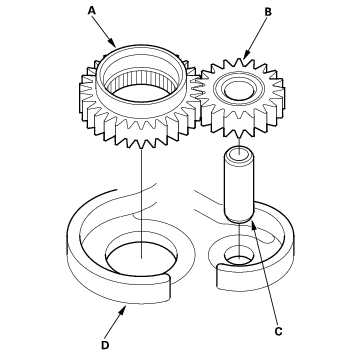 A
B
C
D