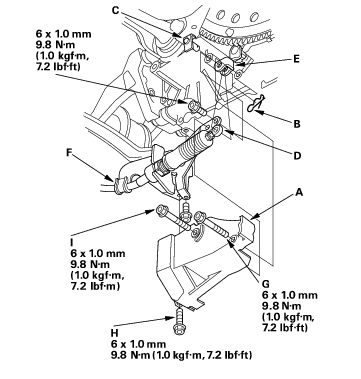 C

6 x 1.0 mm
9.8 N·m
(1.0 kgf·m,
7.2 lbf·ft)

E

B

D

F

A

I
6 x 1.0 mm
9.8 N·m
(1.0 kgf·m,
7.2 lbf·m)

G
6 x 1.0 mm
9.8 N·m
(1.0 kgf·m,
7.2 lbf·ft)

H
6 x 1.0 mm
9.8 N·m (1.0 kgf·m, 7.2 lbf·ft)