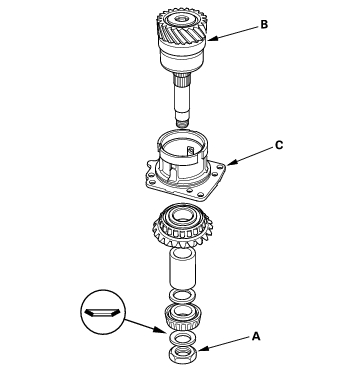 B

C

A