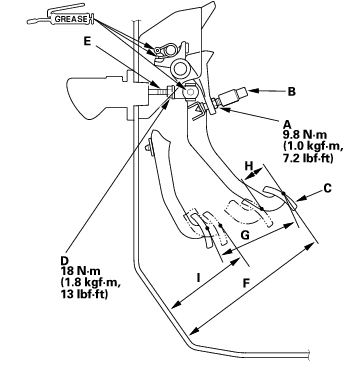 GREASE

E

B

A
9.8 N·m
(1.0 kgf·m,
7.2 lbf·ft)

H

C

G

D
18 N·m
(1.8 kgf·m,
13 lbf·ft)

I

F