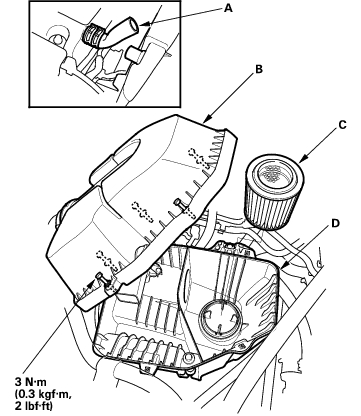 A

B

C

D

3 N·m
(0.3 kgf·m,
2 lbf·ft)