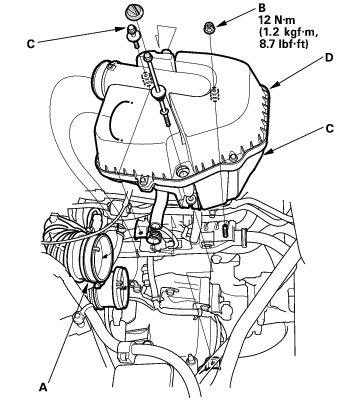 B
12 N·m
(1.2 kgf·m,
8.7 lbf·ft)

C

D

C

A