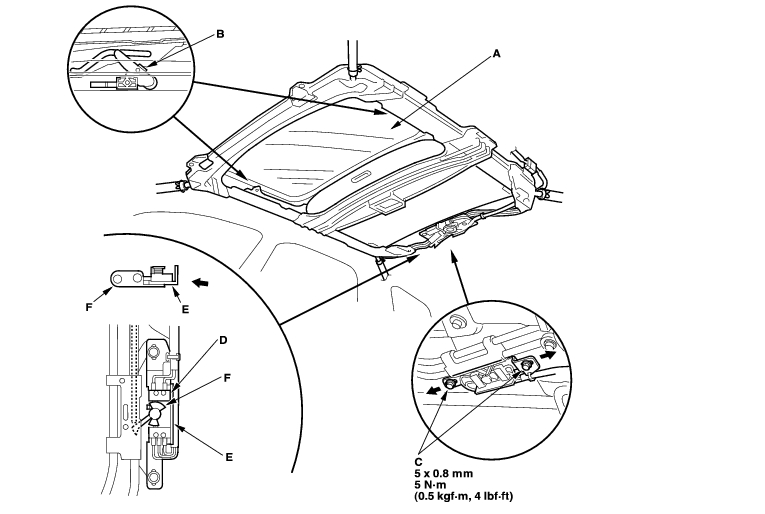 B

A

F

E

D

F

E

C
5 x 0.8 mm
5 N·m
(0.5 kgf·m, 4 lbf·ft)