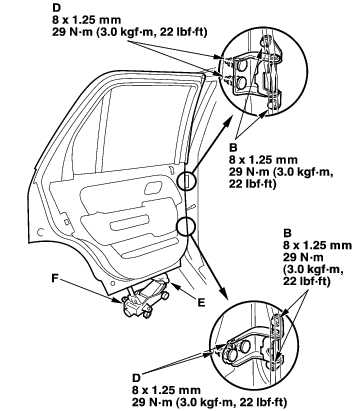 D
8 x 1.25 mm
29 N·m (3.0 kgf·m, 22 lbf·ft)

B
8 x 1.25 mm
29 N·m (3.0 kgf·m, 22 lbf·ft)

B
8 x 1.25 mm
29 N·m
(3.0 kgf·m, 22 lbf·ft)

F

E

D
8 x 1.25 mm
29 N·m (3.0 kgf·m, 22 lbf·ft)