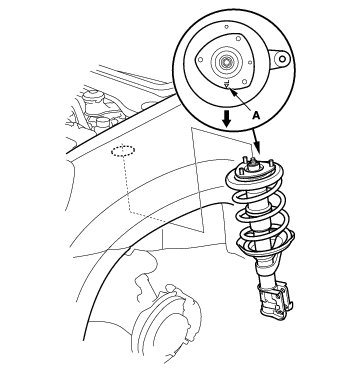 A