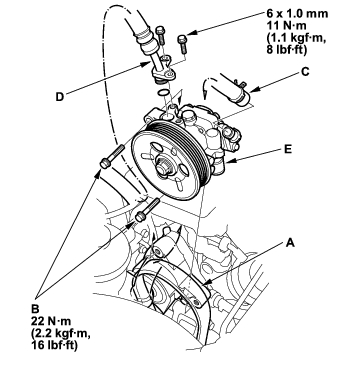 6 x 1.0 mm
11 N·m
(1.1 kgf·m,
8 lbf·ft)

C

D

E

A

B
22 N·m
(2.2 kgf·m,
16 lbf·ft)