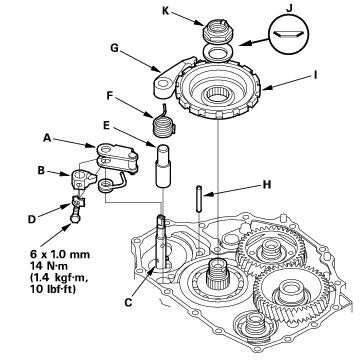 K
J
G
I
F
E
A
B
H
D
6 x 1.0 mm
14 N·m
(1.4 kgf·m,
10 lbf·ft)
C