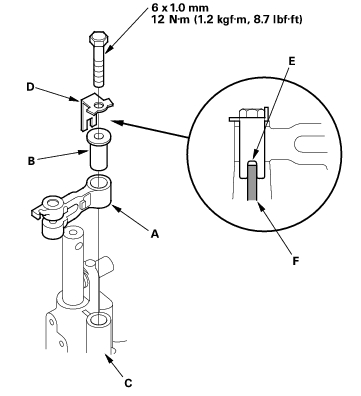 6 x 1.0 mm
12 N·m (1.2 kgf·m, 8.7 lbf·ft)

E

D

B

A

F

C