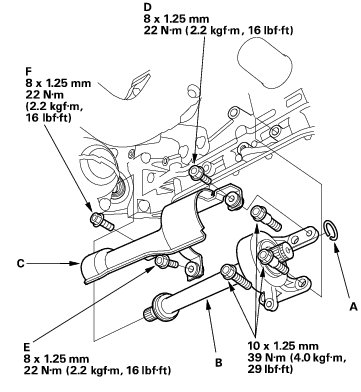 D
8 x 1.25 mm
22 N·m (2.2 kgf·m, 16 lbf·ft)

F
8 x 1.25 mm
22 N·m
(2.2 kgf·m,
16 lbf·ft)

C

A

E
8 x 1.25 mm
22 N·m (2.2 kgf·m, 16 lbf·ft)

B

10 x 1.25 mm
39 N·m (4.0 kgf·m,
29 lbf·ft)