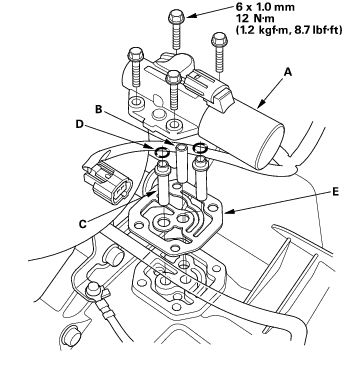 6 x 1.0 mm
12 N·m
(1.2 kgf·m, 8.7 lbf·ft)

A

B

D

E

C