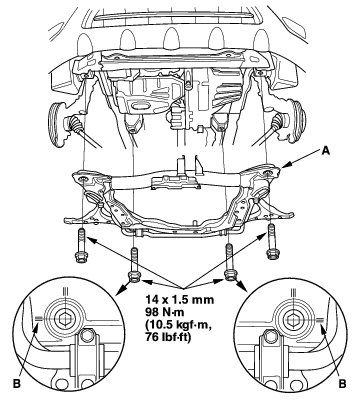 A

14 x 1.5 mm
98 N·m
(10.5 kgf·m,
76 lbf·ft)

B

B