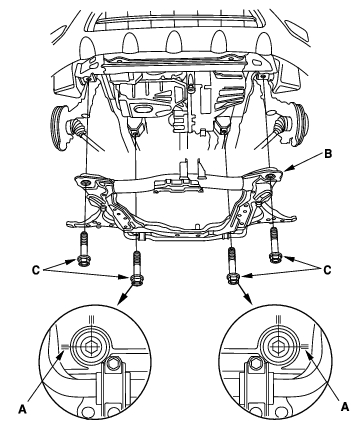 B

C

C

A

A