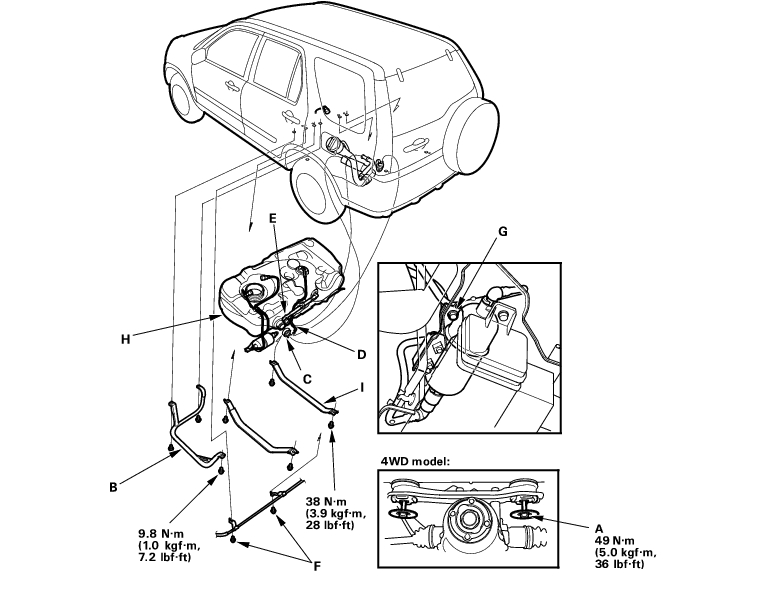 E

G

H

D

C

I

B

9.8 N·m
(1.0 kgf·m,
7.2 lbf·ft)

38 N·m
(3.9 kgf·m,
28 lbf·ft)

F

4WD model:

A
49 N·m
(5.0 kgf·m,
36 lbf·ft)