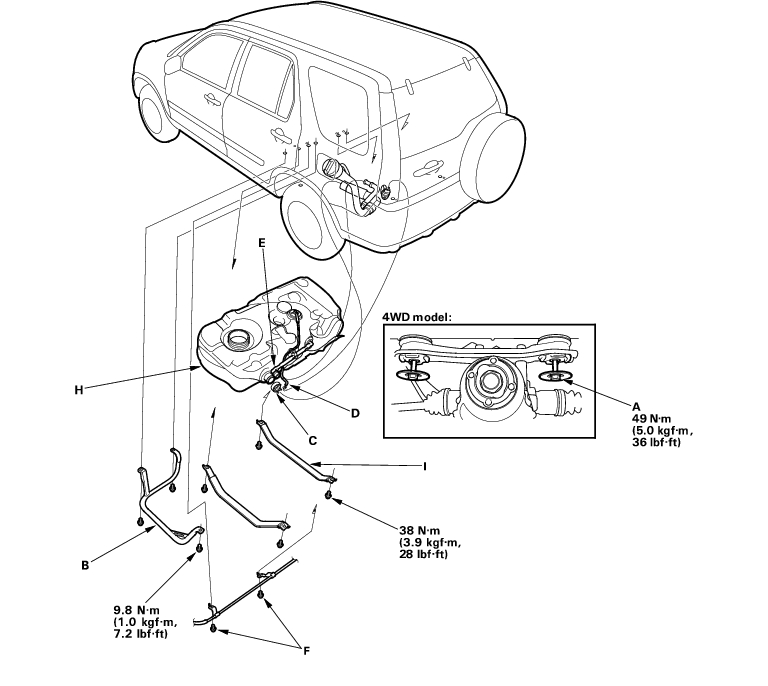 E

4WD model:

H

D

C

A
49 N·m
(5.0 kgf·m,
36 lbf·ft)

I

38 N·m
(3.9 kgf·m,
28 lbf·ft)

B

9.8 N·m
(1.0 kgf·m,
7.2 lbf·ft)

F