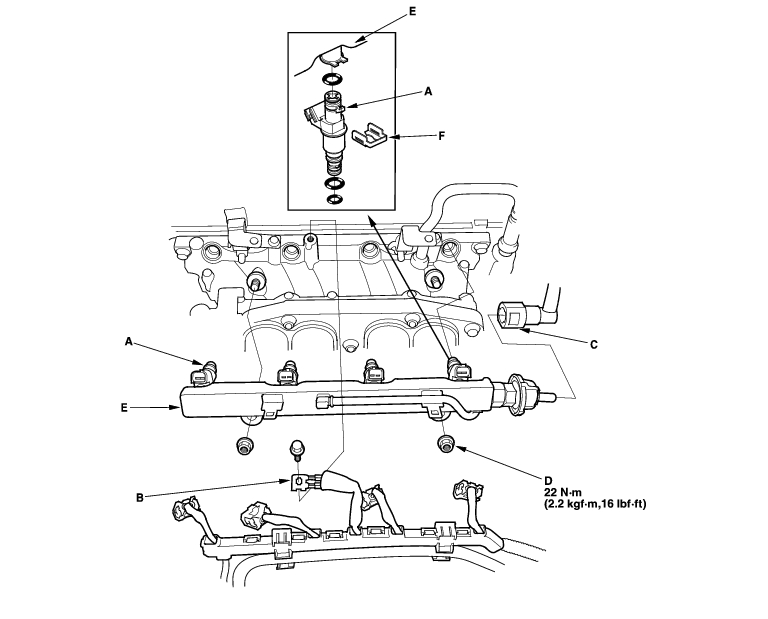 E

A

F

C

A

E

D
22 N·m
(2.2 kgf·m,16 lbf·ft)

B