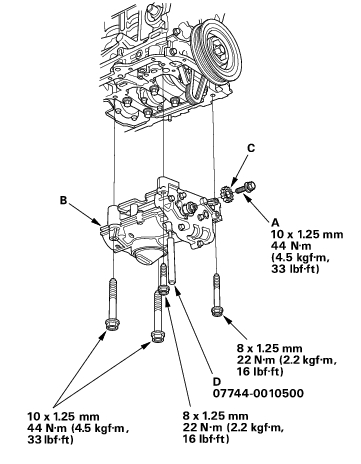 C

B

A
10 x 1.25 mm
44 N·m
(4.5 kgf·m,
33 lbf·ft)

8 x 1.25 mm
22 N·m (2.2 kgf·m,
16 lbf·ft)

D
07744-0010500

10 x 1.25 mm
44 N·m (4.5 kgf·m,
33 lbf·ft)

8 x 1.25 mm
22 N·m (2.2 kgf·m,
16 lbf·ft)