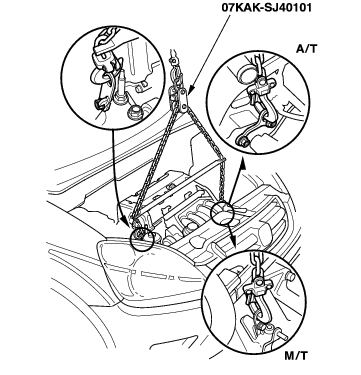 07KAK-SJ40101

A/T

M/T