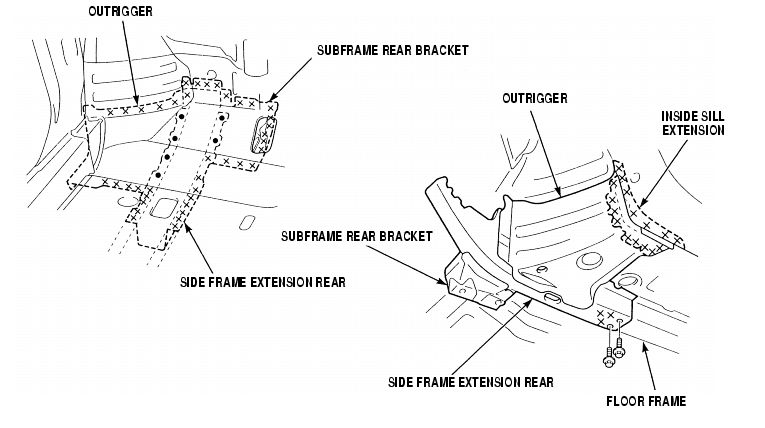 OUTRIGGER

SUBFRAME REAR BRACKET

SIDE FRAME EXTENSION REAR

OUTRIGGER

INSIDE SILL EXTENSION

SUBFRAME REAR BRACKET

SIDE FRAME EXTENSION REAR

FLOOR FRAME