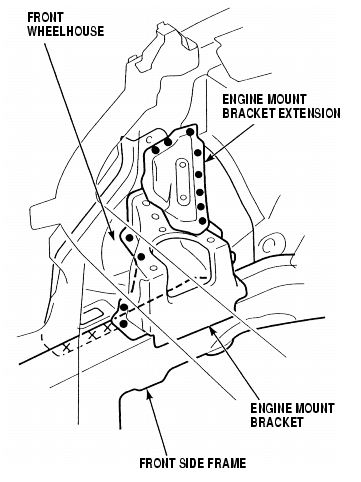 FRONT WHEELHOUSE

ENGINE MOUNT BRACKET EXTENSION

ENGINE MOUNT BRACKET

FRONT SIDE FRAME