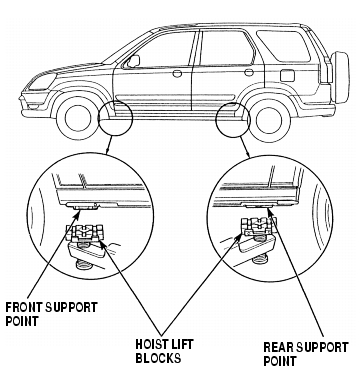 FRONT SUPPORT POINT

HOIST LIFT BLOCKS

REAR SUPPORT POINT