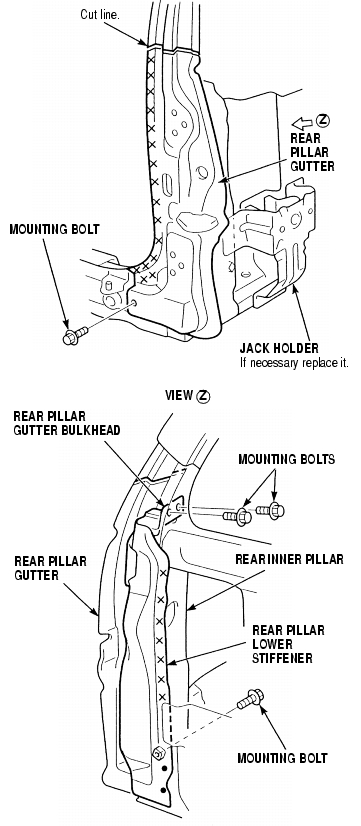 Cut line.

Z

REAR PILLAR GUTTER

MOUNTING BOLT

JACK HOLDER
If necessary replace it.

VIEW Z

REAR PILLAR GUTTER BULKHEAD

MOUNTING BOLTS

REAR PILLAR GUTTER

REAR INNER PILLAR

REAR PILLAR LOWER STIFFENER

MOUNTING BOLT