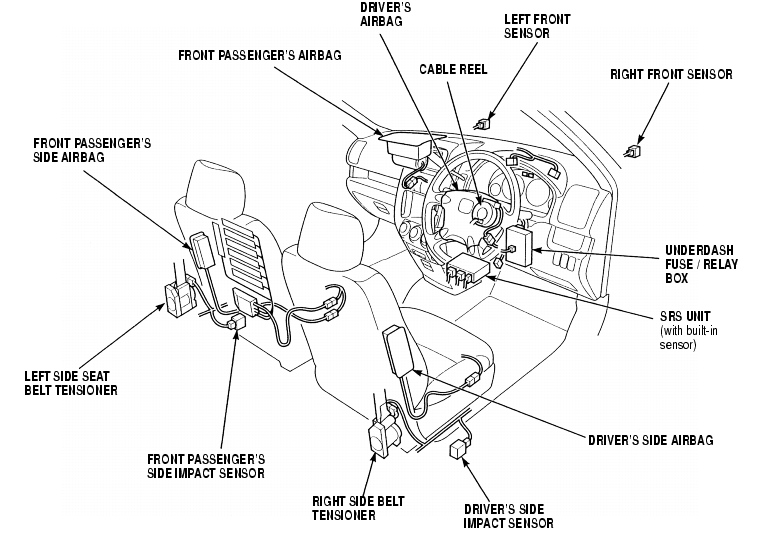 DRIVER'S AIRBAG

LEFT FRONT SENSOR

FRONT PASSENGER'S AIRBAG

CABLE REEL

RIGHT FRONT SENSOR

FRONT PASSENGER'S SIDE AIRBAG

UNDERDASH FUSE / RELAY BOX

SRS UNIT (with built-in sensor)

LEFT SIDE SEAT BELT TENSIONER

DRIVER'S SIDE AIRBAG

FRONT PASSENGER'S SIDE IMPACT SENSOR

RIGHT SIDE BELT TENSIONER

DRIVER'S SIDE IMPACT SENSOR