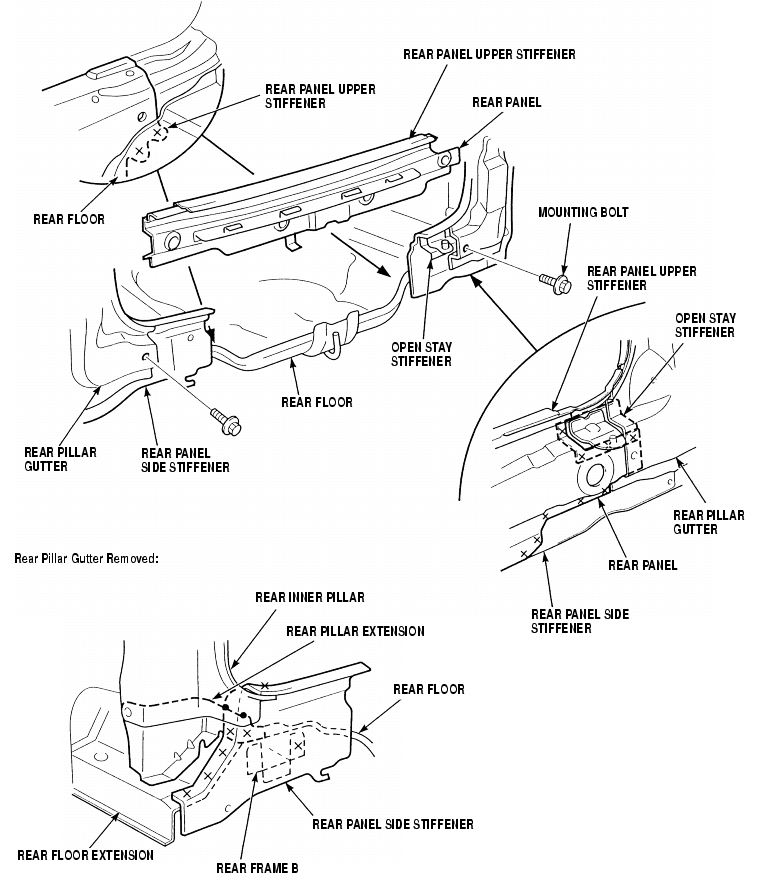 REAR PANEL UPPER STIFFENER

REAR PANEL UPPER STIFFENER

REAR PANEL

REAR FLOOR

MOUNTING BOLT

REAR PANEL UPPER STIFFENER

OPEN STAY STIFFENER

OPEN STAY STIFFENER

REAR FLOOR

REAR PILLAR GUTTER

REAR PANEL SIDE STIFFENER

REAR PILLAR GUTTER

REAR PANEL

REAR PANEL SIDE STIFFENER

Rear Pillar Gutter Removed:

REAR INNER PILLAR

REAR PILLAR EXTENSION

REAR FLOOR

REAR PANEL SIDE STIFFENER

REAR FLOOR EXTENSION

REAR FRAME B